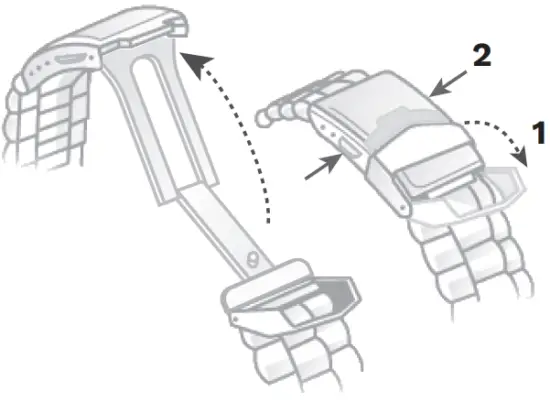 2
1