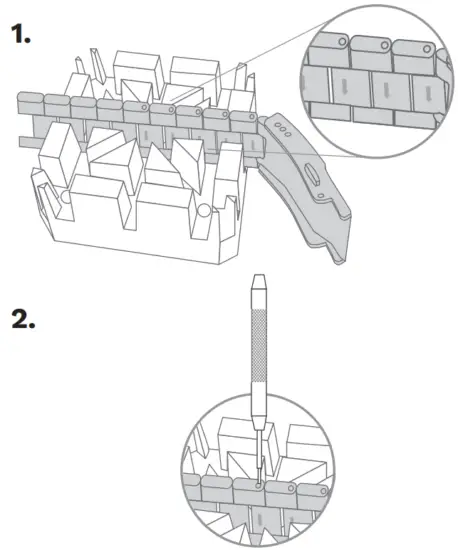 1.

2.