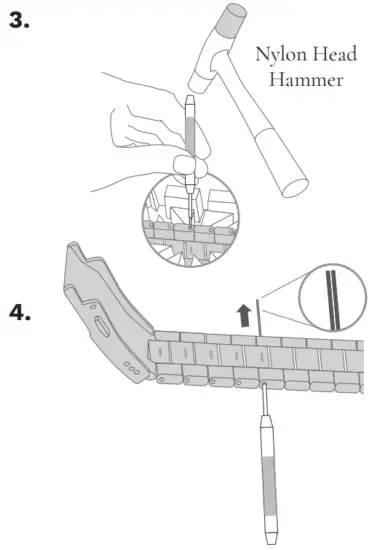 3.

Nylon Head Hammer

4.