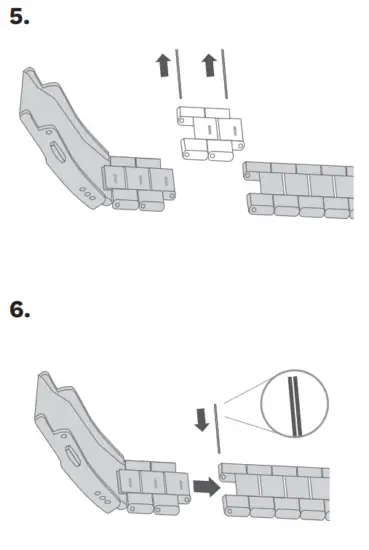 5.

6.