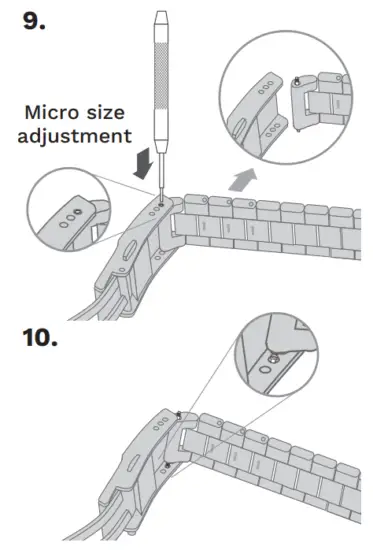 9.

Micro size adjustment

10.