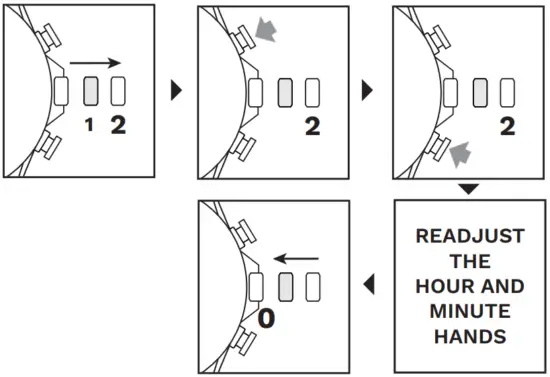 1 2

2

2

READJUST THE HOUR AND MINUTE HANDS

0