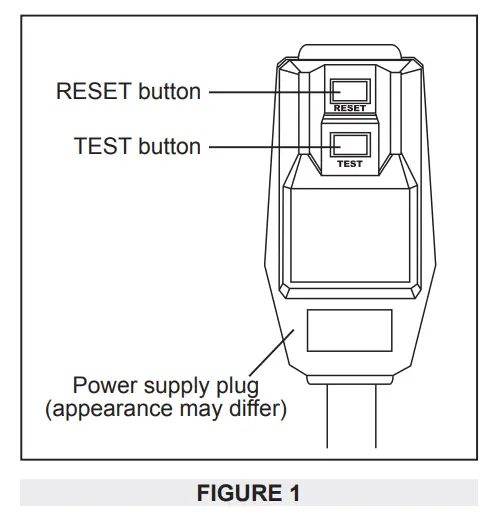 RESET button

RESET

TEST button

TEST

Power supply plug
(appearance may differ)

FIGURE 1