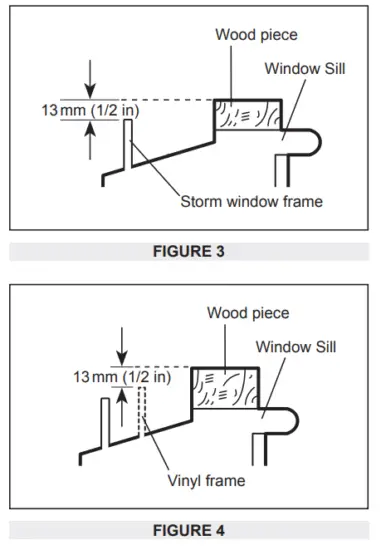 Wood piece
Window Sill
13 mm (1/2 in)
Storm window frame

FIGURE 3

Wood piece
Window Sill
13 mm (1/2 in)
Vinyl frame

FIGURE 4