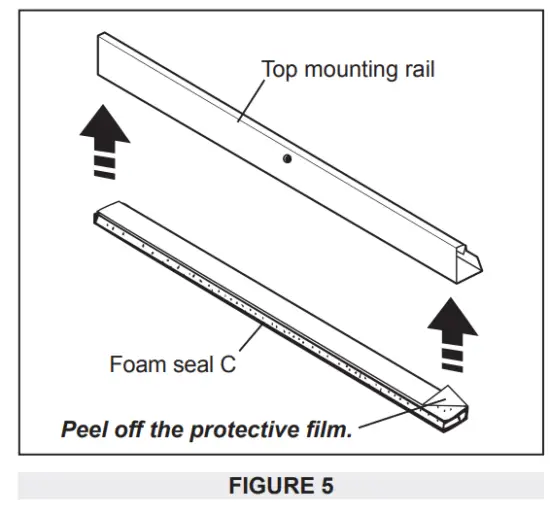 Top mounting rail

Foam seal C

Peel off the protective film.

FIGURE 5