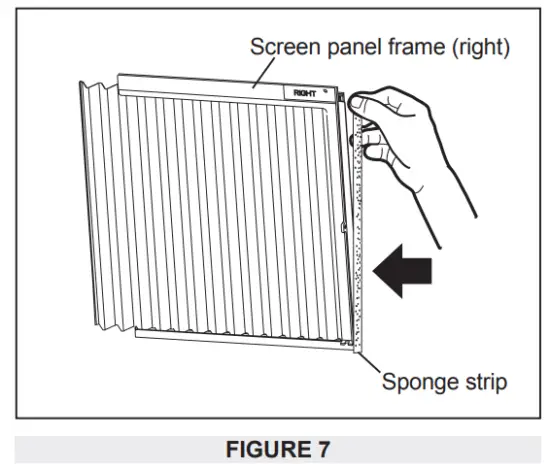 Screen panel frame (right)

RIGHT

Sponge strip

FIGURE 7