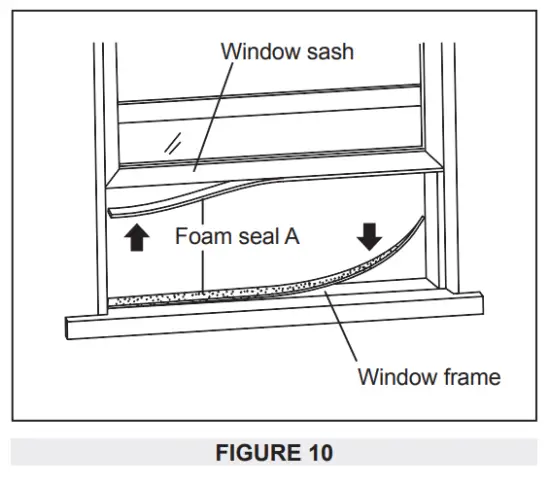 Window sash

Foam seal A

Window frame

FIGURE 10