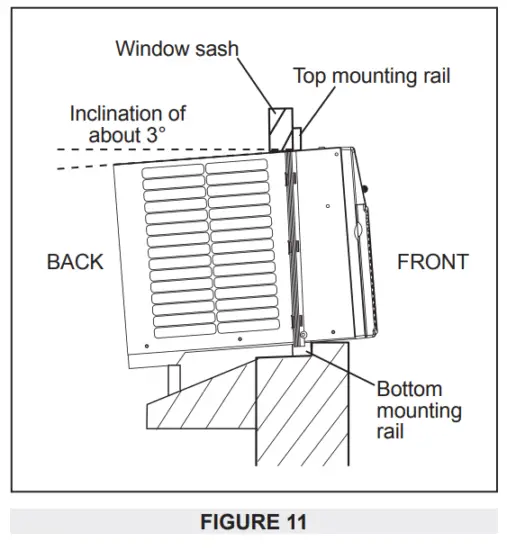 Window sash

Top mounting rail

Inclination of about 3°

BACK

FRONT

Bottom mounting rail

FIGURE 11