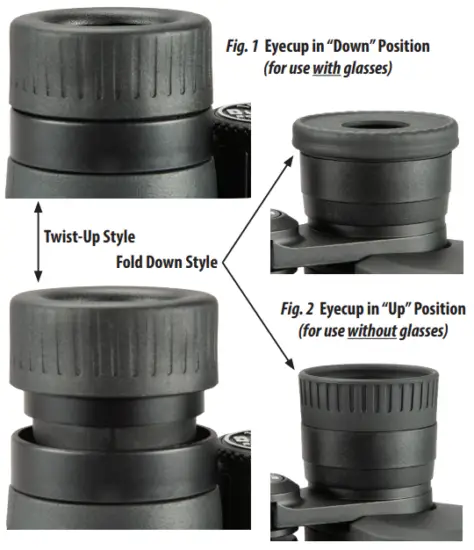 Fig. 1 Eyecup in “Down” Position
(for use with glasses)

Twist-Up Style

Fold Down Style

Fig. 2 Eyecup in “Up” Position
(for use without glasses)