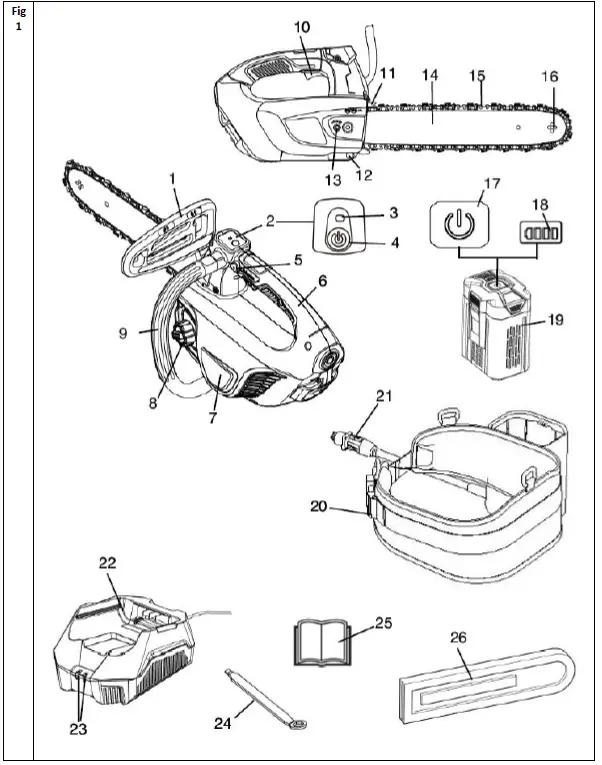 Fig 1

10
11
14
15
16
13
12
1
2
3
4
5
6
17
18
19
9
8
7
21
20
22
23
24
25
26