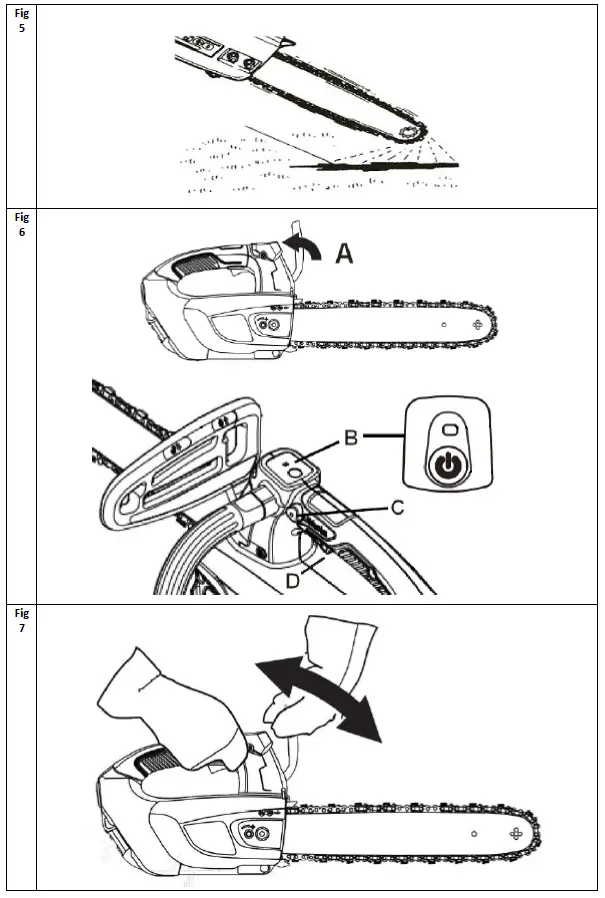 Fig 5

Fig 6

A

B

C

D

Fig 7