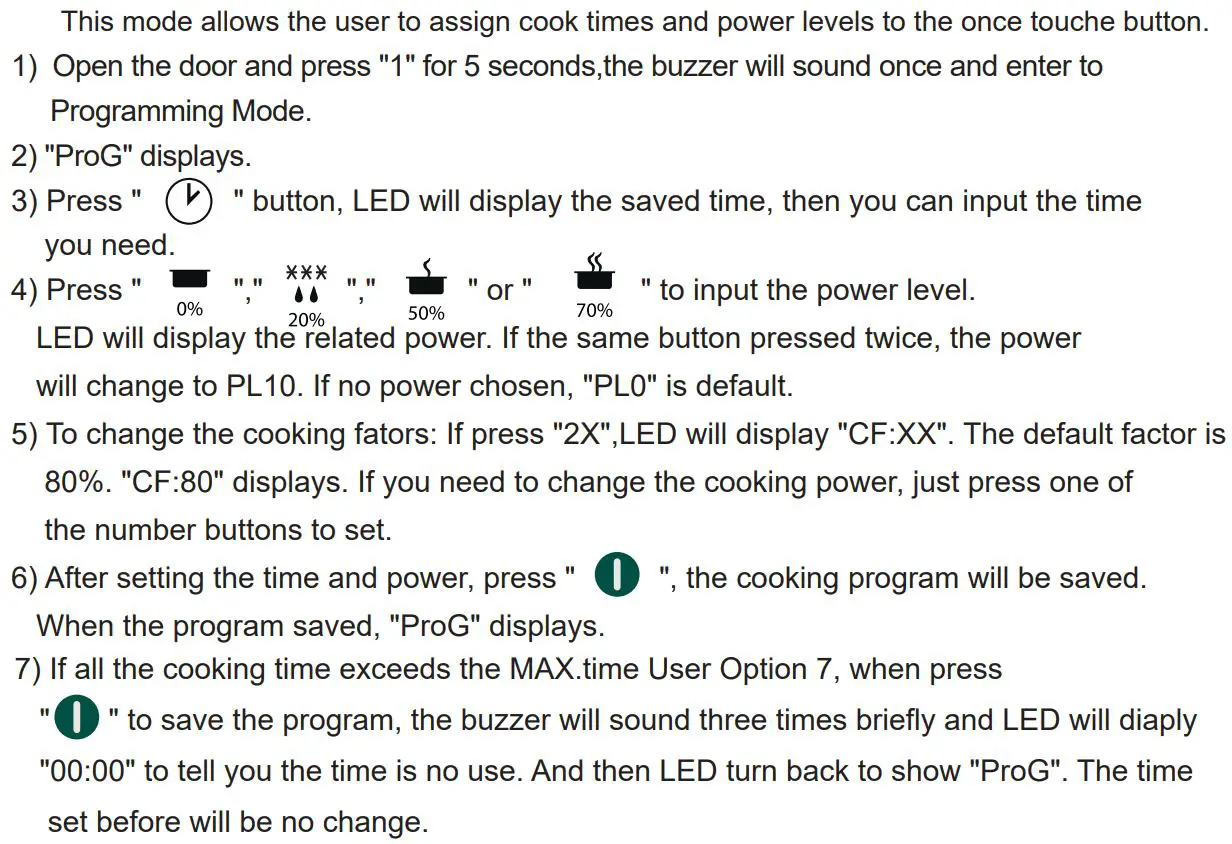 This mode allows the user to assign cook times and power levels to the once touche button.

1) Open the door and press "1" for 5 seconds,the buzzer will sound once and enter to Programming Mode.

2) "ProG" displays.

3) Press " " button, LED will display the saved time, then you can input the time you need.

4) Press " 0% "," 20% "," 50% " or " 70% " to input the power level. LED will display the related power. If the same button pressed twice, the power will change to PL10. If no power chosen, "PL0" is default.

5) To change the cooking fators: If press "2X",LED will display "CF:XX". The default factor is 80%. "CF:80" displays. If you need to change the cooking power, just press one of the number buttons to set.

6) After setting the time and power, press " ", the cooking program will be saved. When the program saved, "ProG" displays.

7) If all the cooking time exceeds the MAX.time User Option 7, when press " " to save the program, the buzzer will sound three times briefly and LED will diaply "00:00" to tell you the time is no use. And then LED turn back to show "ProG". The time set before will be no change.