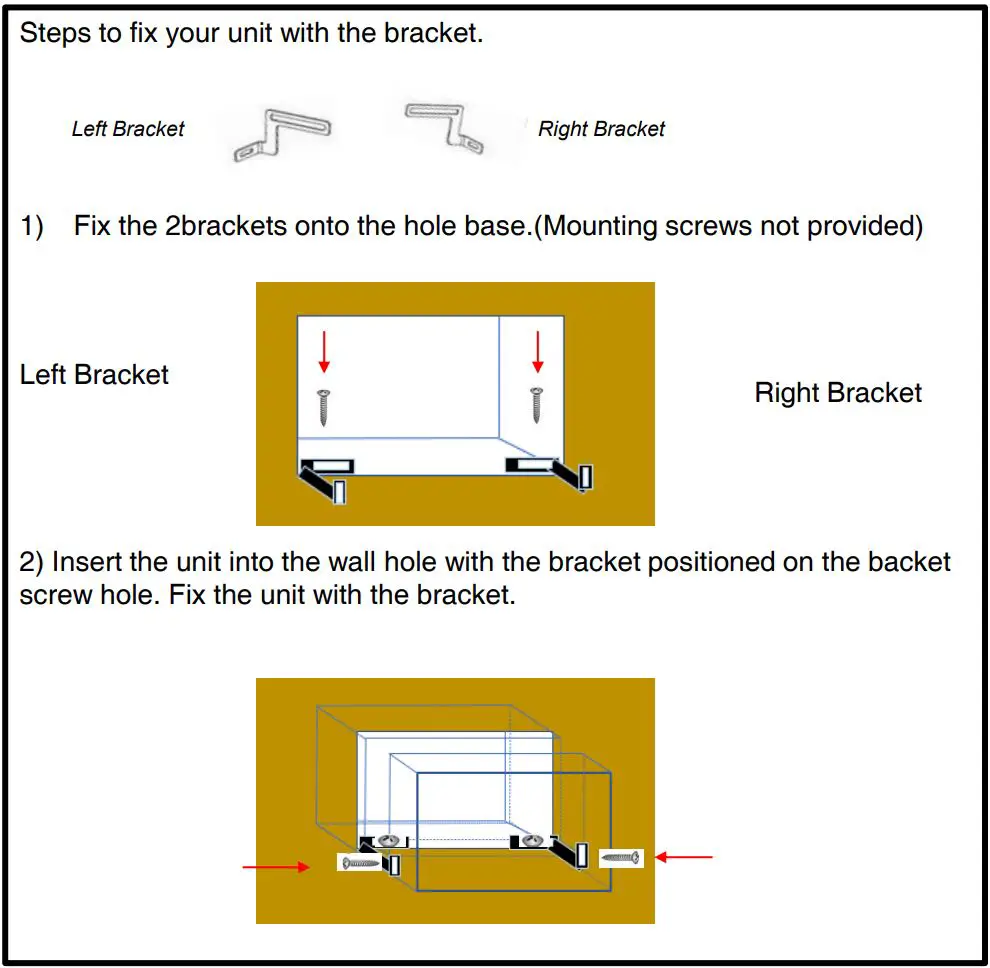 Steps to fix your unit with the bracket.

Left Bracket

Right Bracket

1) Fix the 2brackets onto the hole base.(Mounting screws not provided)

Left Bracket

Right Bracket

2) Insert the unit into the wall hole with the bracket positioned on the backet screw hole. Fix the unit with the bracket.