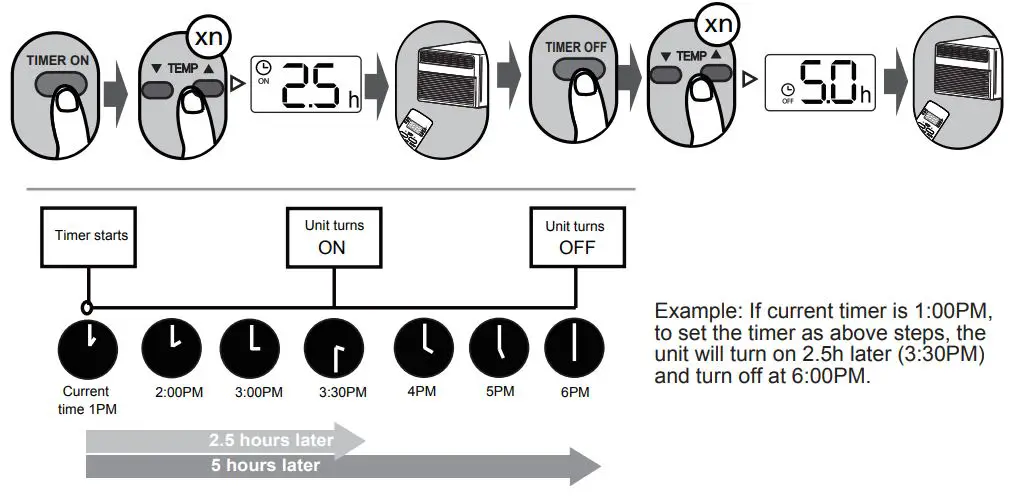 TIMER ON

xn

▼ TEMP ▲

ON 2.5 h

TIMER OFF

xn

▼ TEMP ▲

OFF 5.0 h

Timer starts

Unit turns ON

Unit turns OFF

Current time 1PM

2:00PM

3:00PM

3:30PM

4PM

5PM

6PM

2.5 hours later

5 hours later

Example: If current timer is 1:00PM, to set the timer as above steps, the unit will turn on 2.5h later (3:30PM) and turn off at 6:00PM.