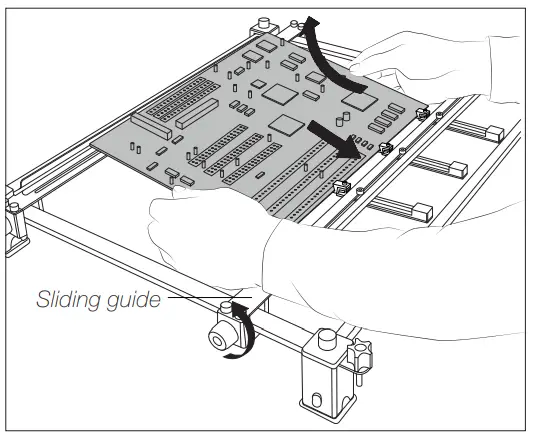 Sliding guide