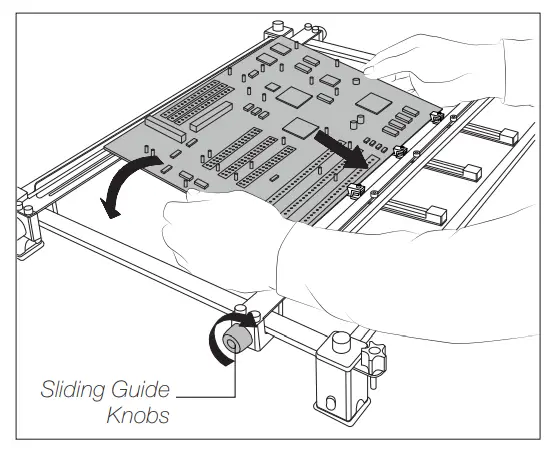 Sliding Guide Knobs