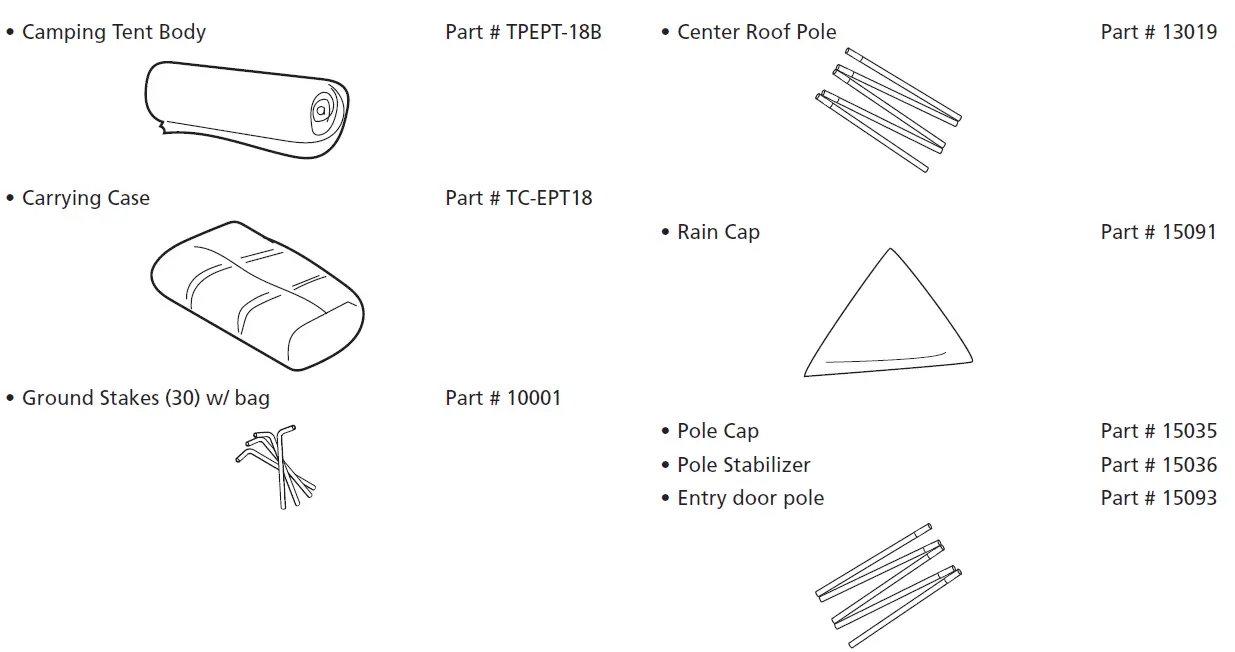 • Camping Tent Body Part # TPEPT-18B

• Carrying Case Part # TC-EPT18

• Ground Stakes (30) w/ bag Part # 10001

• Center Roof Pole Part # 13019

• Rain Cap Part # 15091

• Pole Cap Part # 15035
• Pole Stabilizer Part # 15036
• Entry door pole Part # 15093