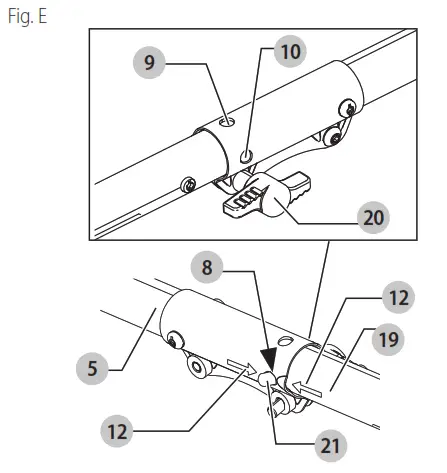 Fig. E

9
10
20
8
12
19
5
12
21