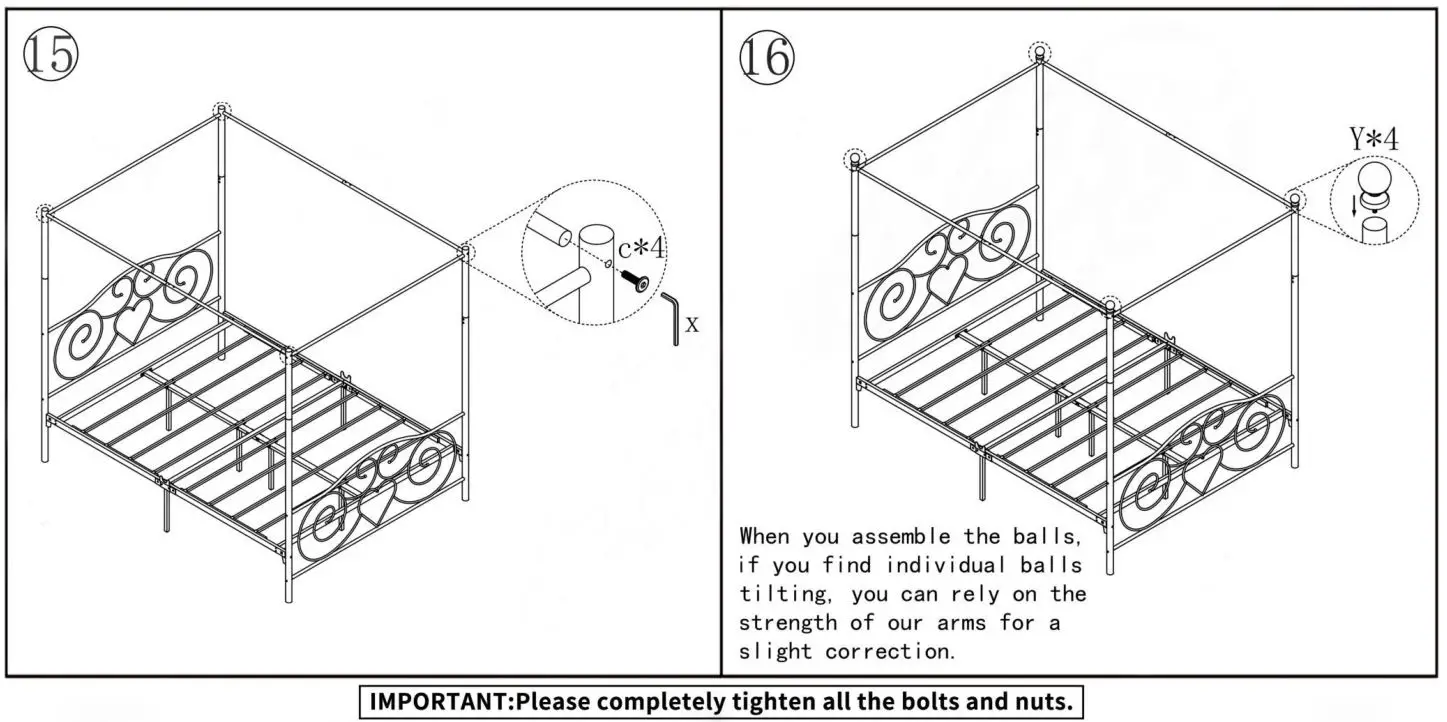 ⑮

c*4

x

⑯

Y*4

When you assemble the balls, if you find individual balls tilting, you can rely on the strength of our arms for a slight correction.

IMPORTANT:Please completely tighten all the bolts and nuts.