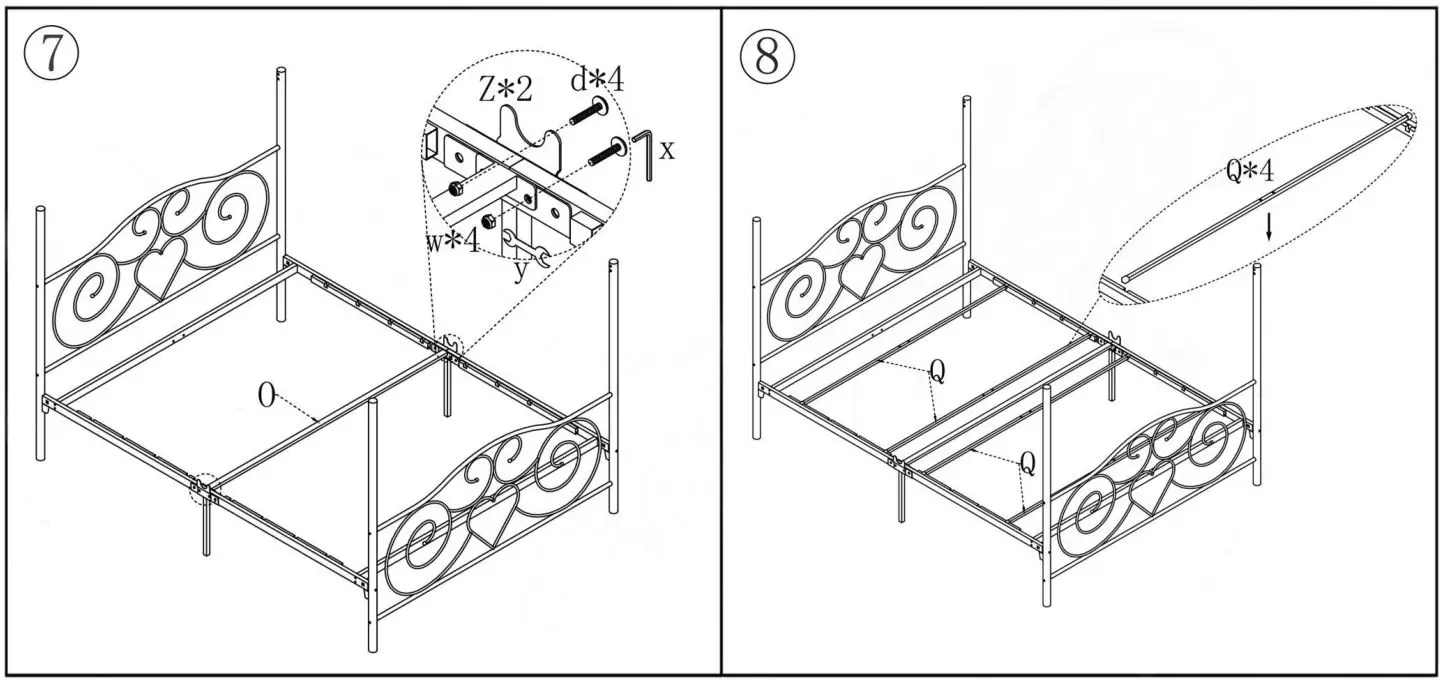 ⑦

Z*2
d*4
x
w*4
y
O

⑧

Q*4
Q
Q