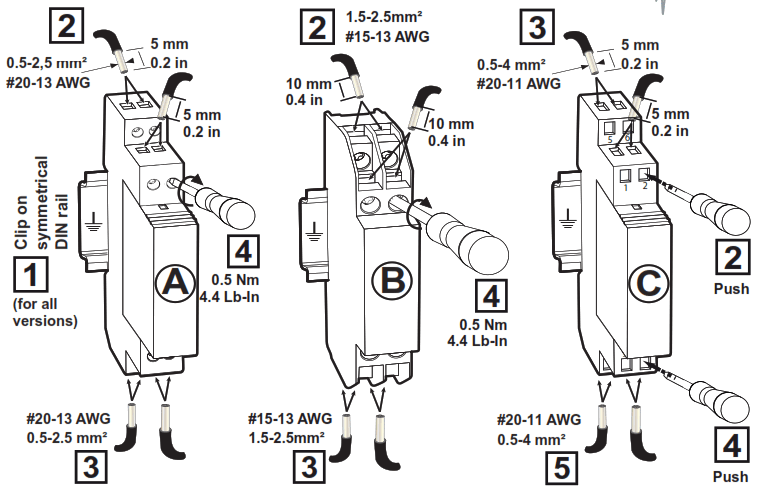 2

0.5-2,5 mm²
#20-13 AWG

5 mm
0.2 in

5 mm
0.2 in

Clip on symmetrical DIN rail

1

(for all versions)

A

4
0.5 Nm
4.4 Lb-In

#20-13 AWG
0.5-2.5 mm²

3

2
1.5-2.5mm²
#15-13 AWG

10 mm
0.4 in

10 mm
0.4 in

B

4
0.5 Nm
4.4 Lb-In

#15-13 AWG
1.5-2.5mm²

3

3

0.5-4 mm²
#20-11 AWG

5 mm
0.2 in

5 mm
0.2 in

5 6

1 2

C

2
Push

#20-11 AWG
0.5-4 mm²

5

4
Push