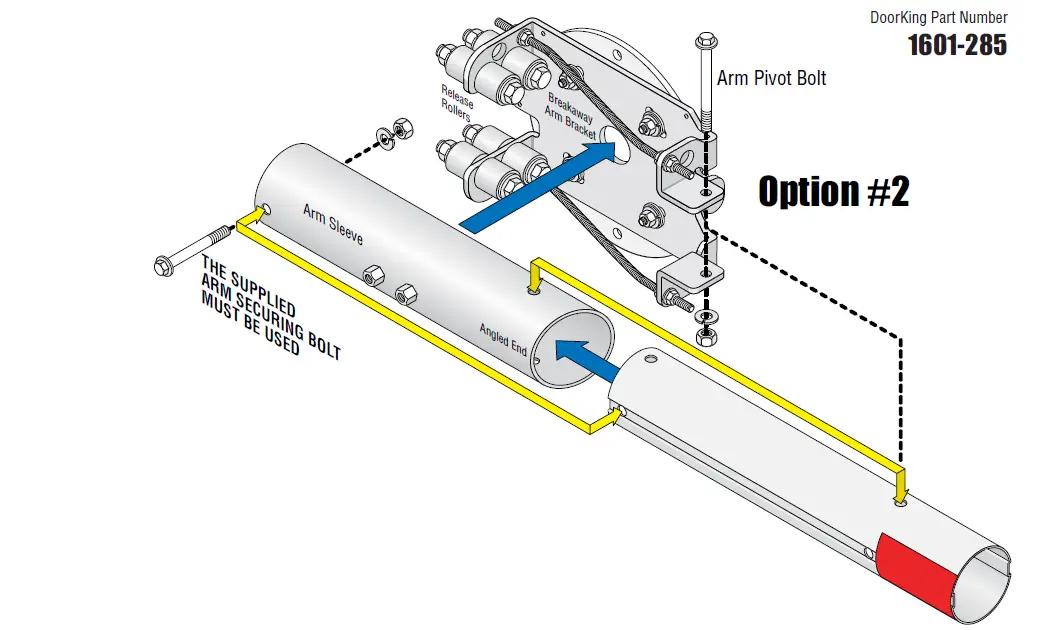 DoorKing Part Number
1601-285

Arm Pivot Bolt

Release Rollers

Breakaway Arm Bracket

Option #2

Arm Sleeve

THE SUPPLIED ARM SECURING BOLT MUST BE USED

Angled End