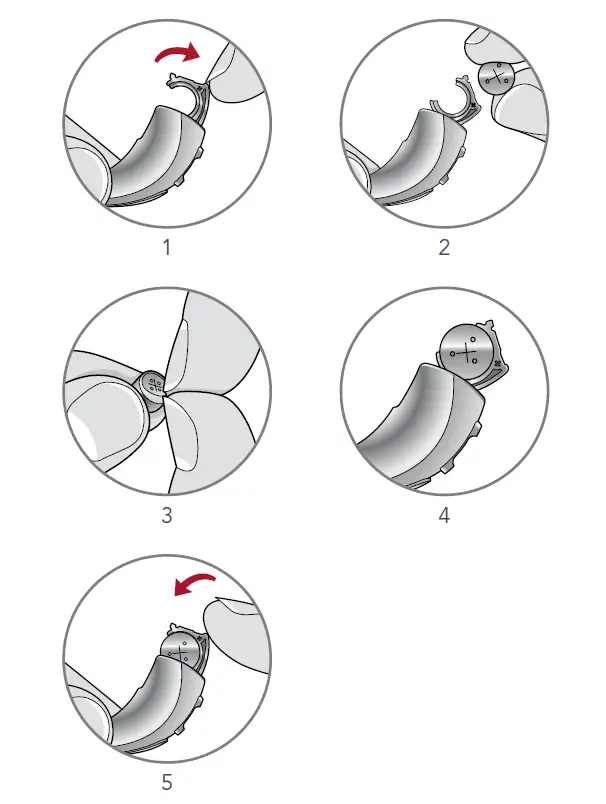 1

2

3

4

5