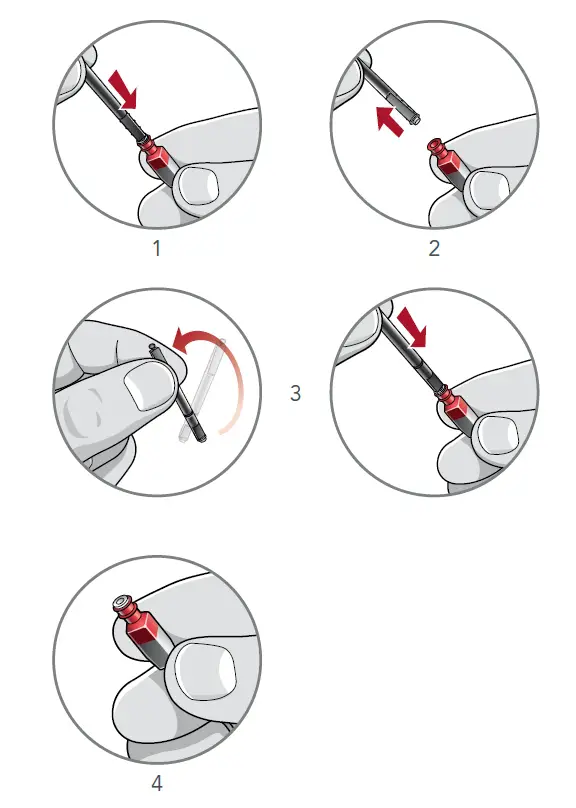 1

2

3

4