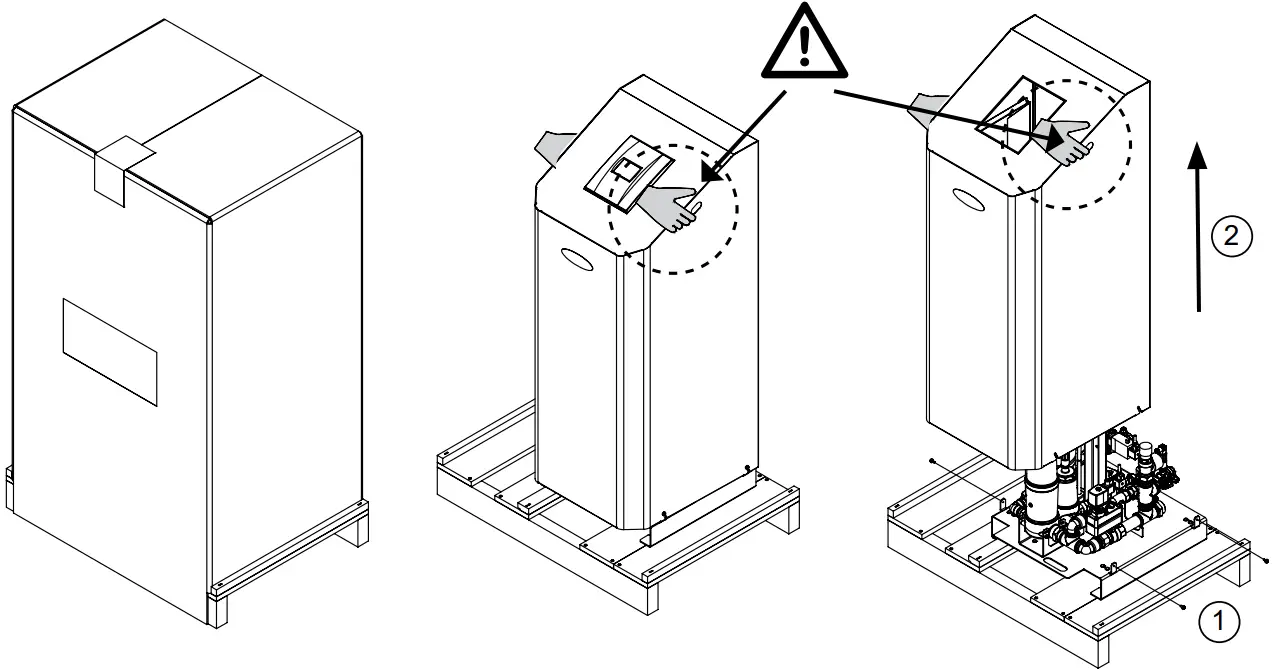 2

1