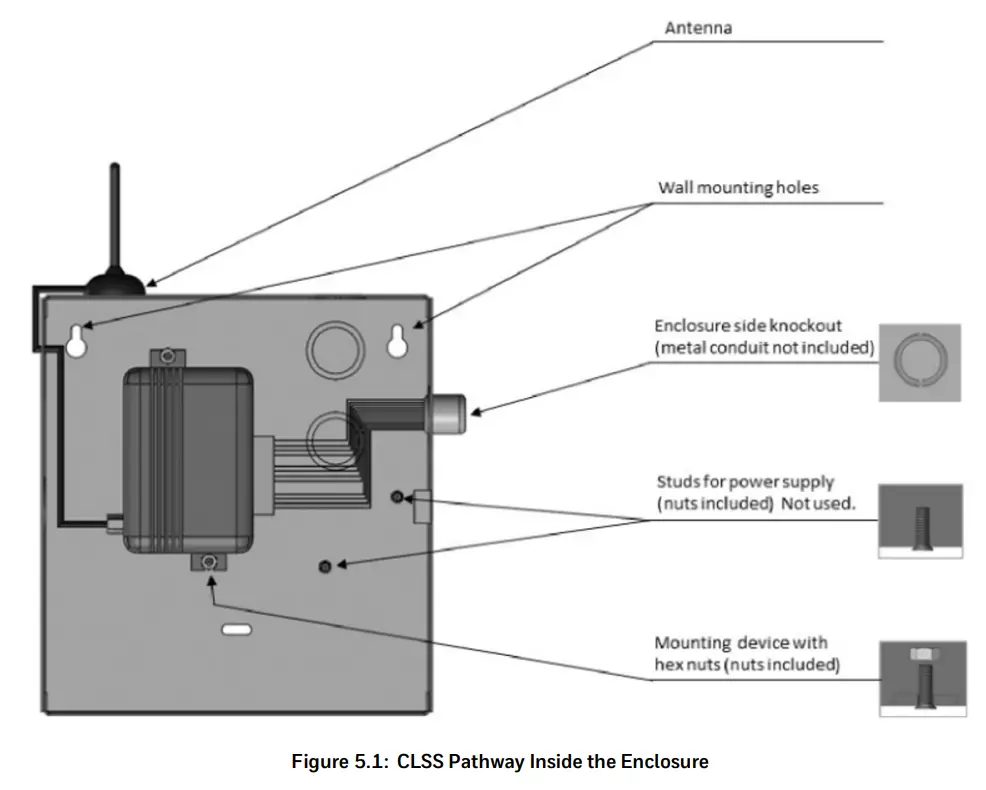 Antenna

Wall mounting holes

Enclosure side knockout
(metal conduit not included)

Studs for power supply
(nuts included) Not used.

Mounting device with
hex nuts (nuts included)

Figure 5.1: CLSS Pathway Inside the Enclosure