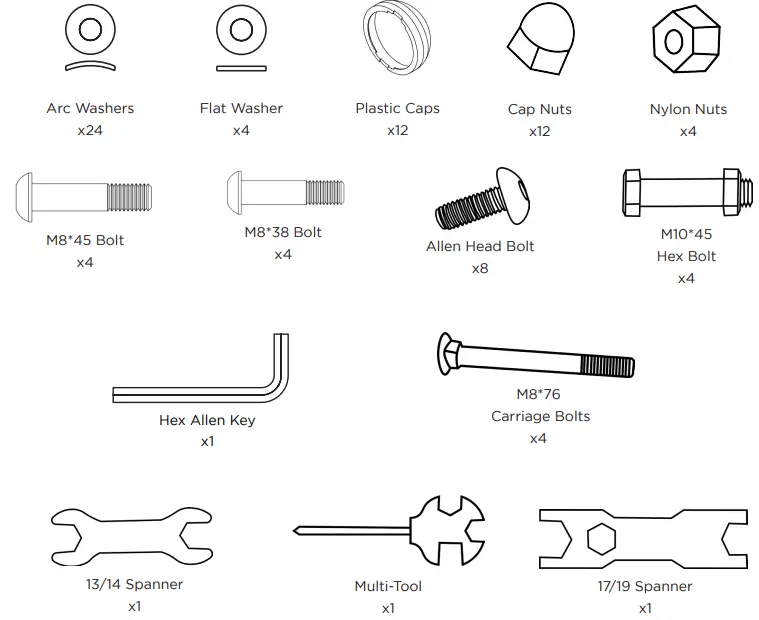 Arc Washers
x24

Flat Washer
x4

Plastic Caps
x12

Cap Nuts
x12

Nylon Nuts
x4

M8*45 Bolt
x4

M8*38 Bolt
x4

Allen Head Bolt
x8

M10*45
Hex Bolt
x4

Hex Allen Key
x1

M8*76
Carriage Bolts
x4

13/14 Spanner
x1

Multi-Tool
x1

17/19 Spanner
x1