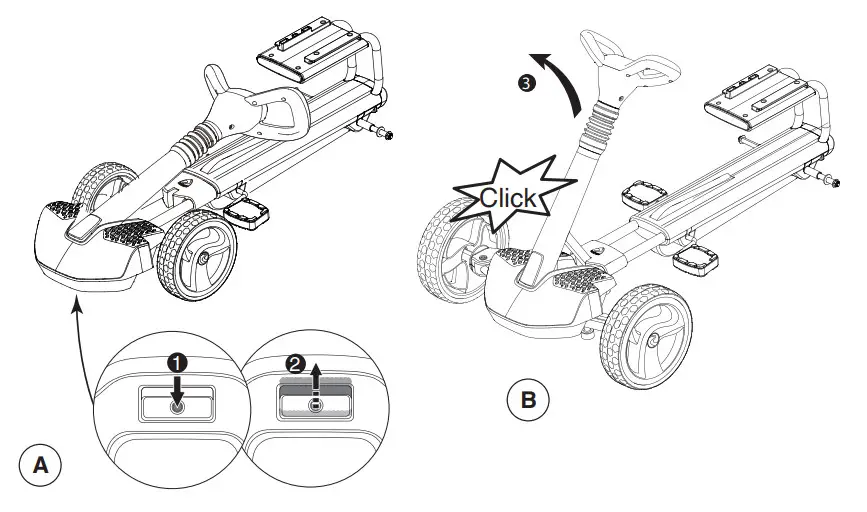 ❸

Click

❶

❷

A

B