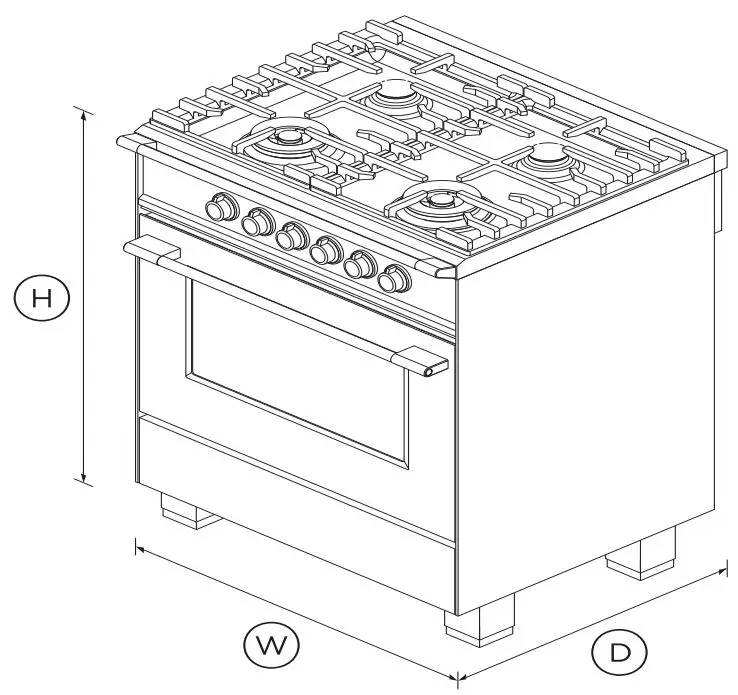 H

W

D