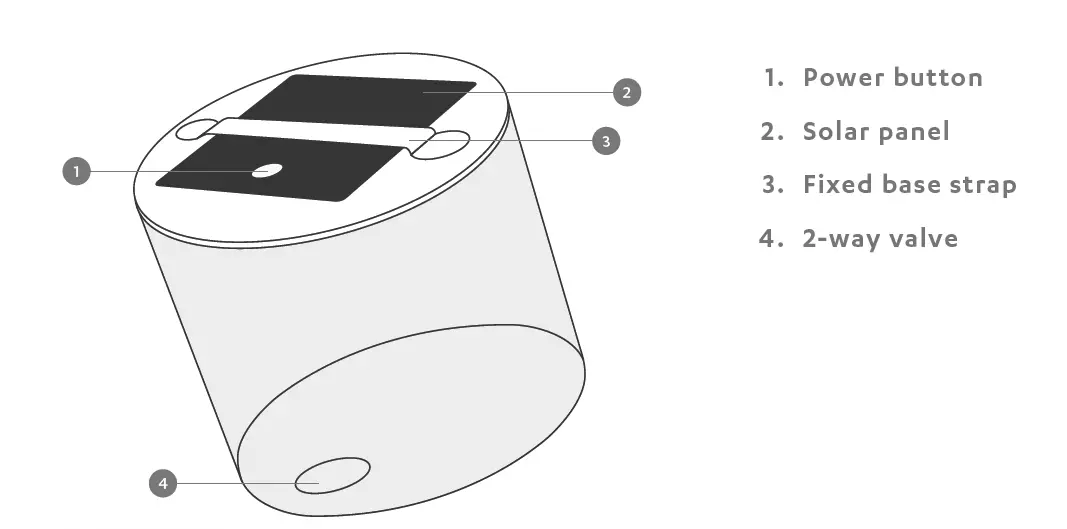 2
3
1
4

1. Power button
2. Solar panel
3. Fixed base strap
4. 2-way valve