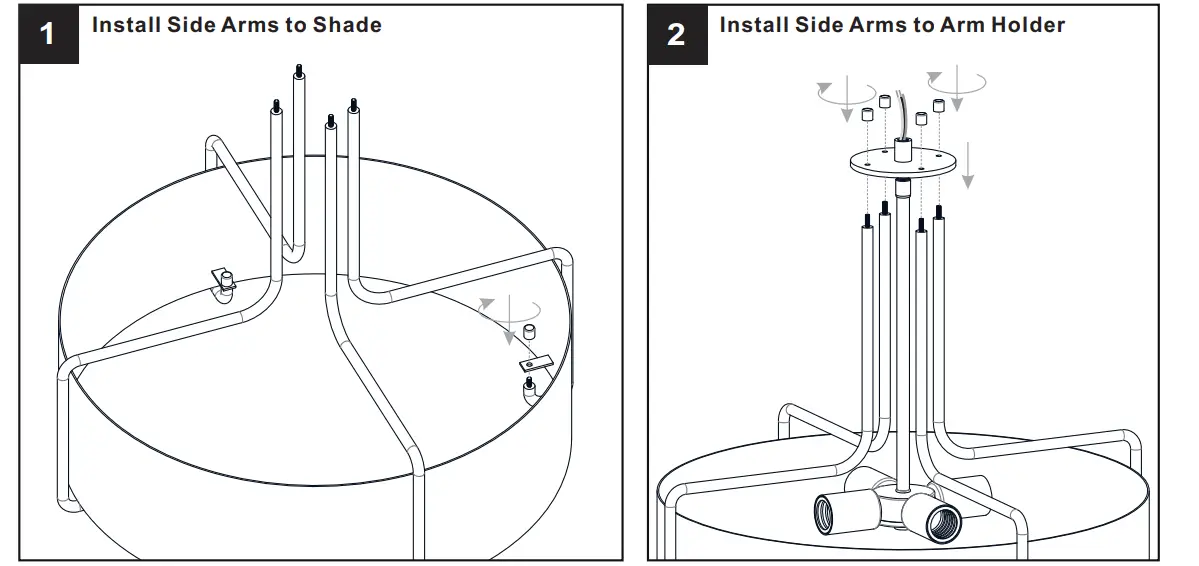 1 Install Side Arms to Shade

2 Install Side Arms to Arm Holder