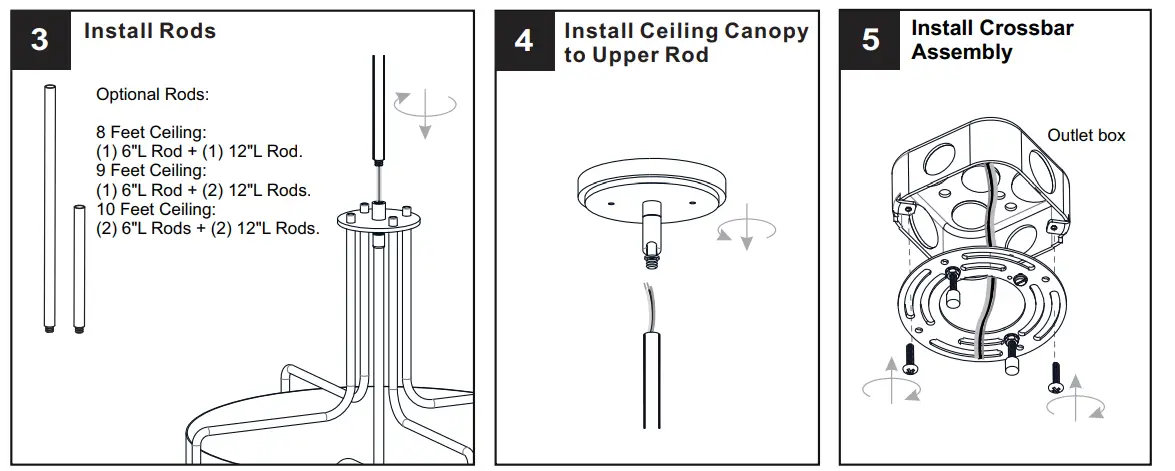 3 Install Rods

Optional Rods:

8 Feet Ceiling:
(1) 6"L Rod + (1) 12"L Rod.
9 Feet Ceiling:
(1) 6"L Rod + (2) 12"L Rods.
10 Feet Ceiling:
(2) 6"L Rods + (2) 12"L Rods.

4 Install Ceiling Canopy to Upper Rod

5 Install Crossbar Assembly

Outlet box