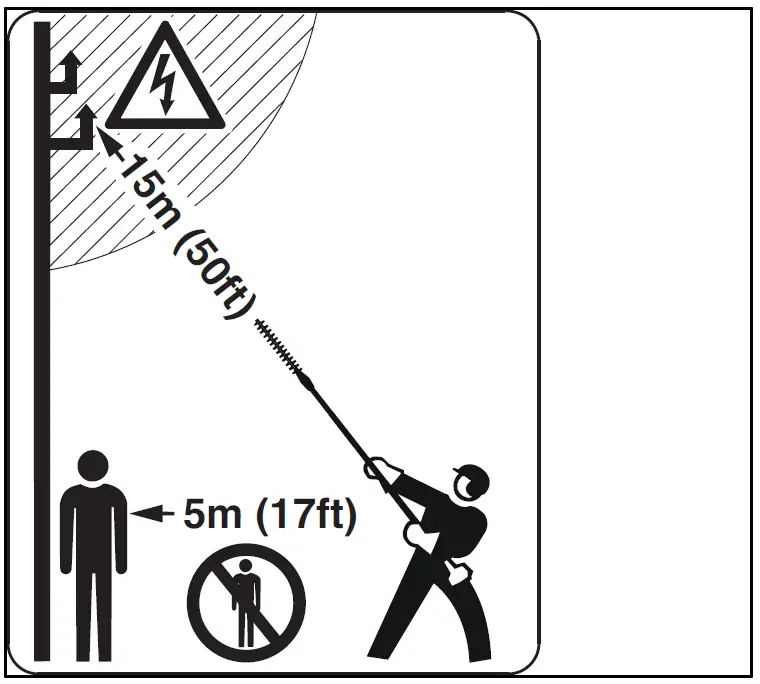 15m (50ft)

5m (17ft)