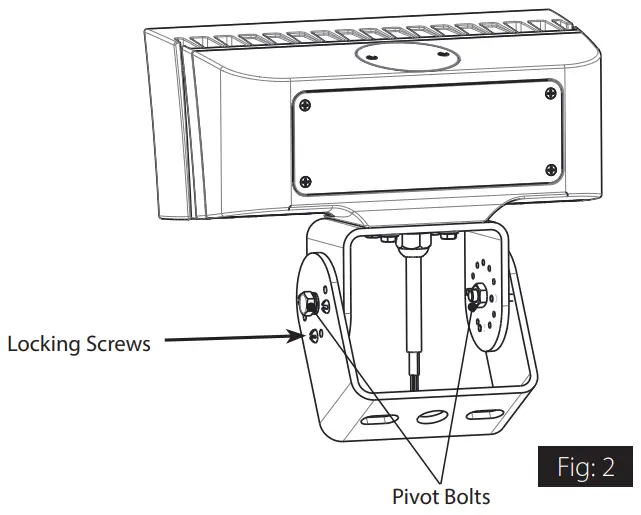 Locking Screws

Pivot Bolts

Fig: 2