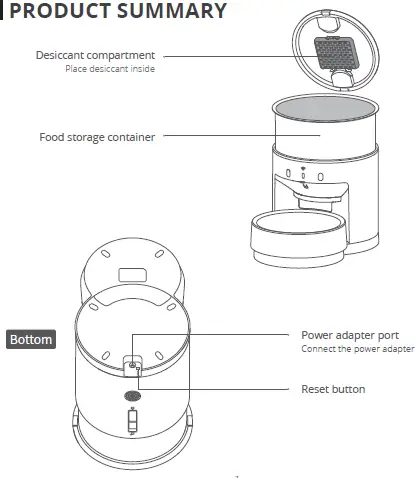 PRODUCT SUMMARY

Desiccant compartment
Place desiccant inside

Food storage container

Bottom

Power adapter port
Connect the power adapter

Reset button