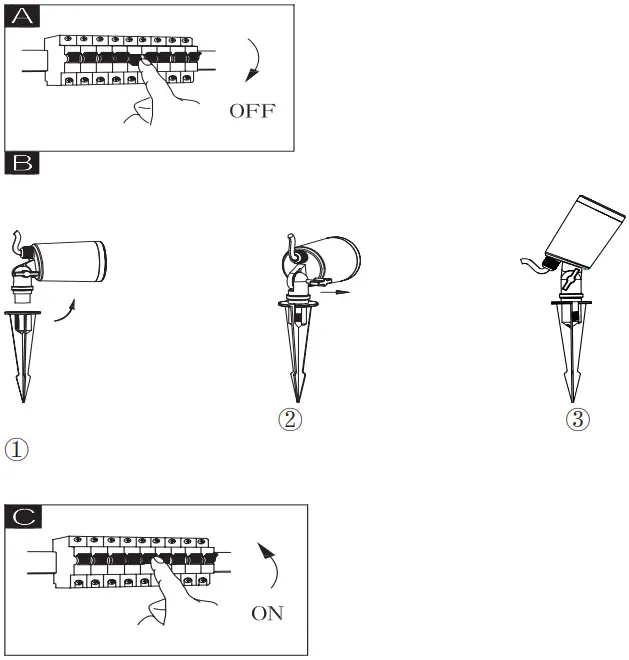 A

OFF

B

②

③

①

C

ON