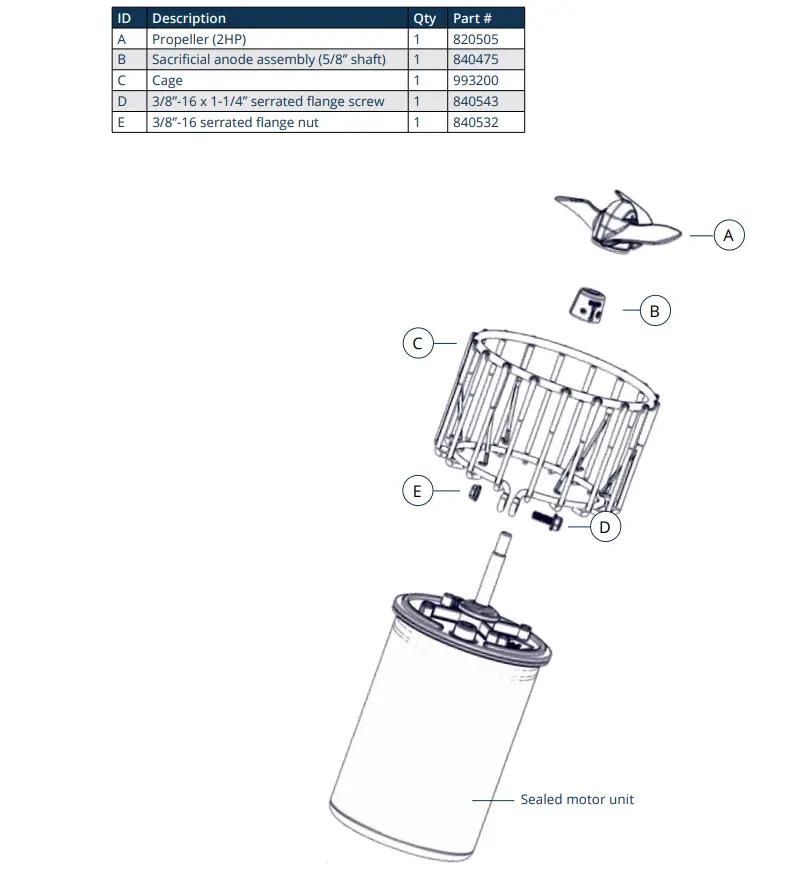 | ID | Description | Qty | Part # |
|---|---|---|---|
| A | Propeller (2HP) | 1 | 820505 |
| B | Sacrificial anode assembly (5/8" shaft) | 1 | 840475 |
| C | Cage | 1 | 993200 |
| D | 3/8"-16 x 1-1/4" serrated flange screw | 1 | 840543 |
| E | 3/8"-16 serrated flange nut | 1 | 840532 |

A

B

C

E

D

Sealed motor unit