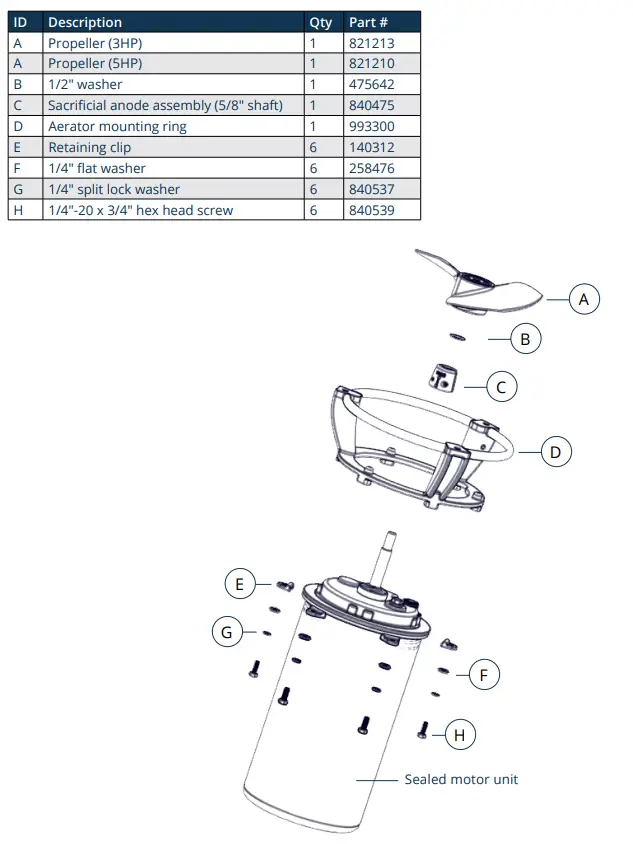 | ID | Description | Qty | Part # |
|---|---|---|---|
| A | Propeller (3HP) | 1 | 821213 |
| A | Propeller (5HP) | 1 | 821210 |
| B | 1/2" washer | 1 | 475642 |
| C | Sacrificial anode assembly (5/8" shaft) | 1 | 840475 |
| D | Aerator mounting ring | 1 | 993300 |
| E | Retaining clip | 6 | 140312 |
| F | 1/4" flat washer | 6 | 258476 |
| G | 1/4" split lock washer | 6 | 840537 |
| H | 1/4"-20 x 3/4" hex head screw | 6 | 840539 |

A

B

C

D

E

G

F

H

Sealed motor unit