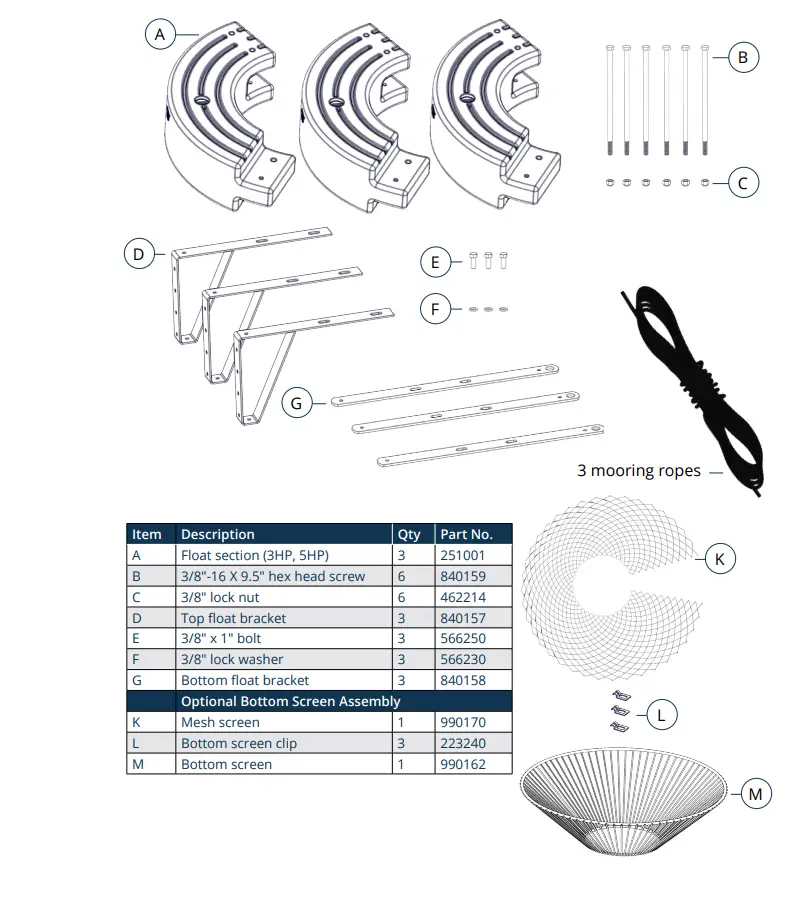 A

B

C

D

E

F

G

3 mooring ropes

| Item | Description | Qty | Part No. |
|---|---|---|---|
| A | Float section (3HP, 5HP) | 3 | 251001 |
| B | 3/8"-16 X 9.5" hex head screw | 6 | 840159 |
| C | 3/8" lock nut | 6 | 462214 |
| D | Top float bracket | 3 | 840157 |
| E | 3/8" x 1" bolt | 3 | 566250 |
| F | 3/8" lock washer | 3 | 566230 |
| G | Bottom float bracket | 3 | 840158 |
| | Optional Bottom Screen Assembly | | |
| K | Mesh screen | 1 | 990170 |
| L | Bottom screen clip | 3 | 223240 |
| M | Bottom screen | 1 | 990162 |

K

L

M