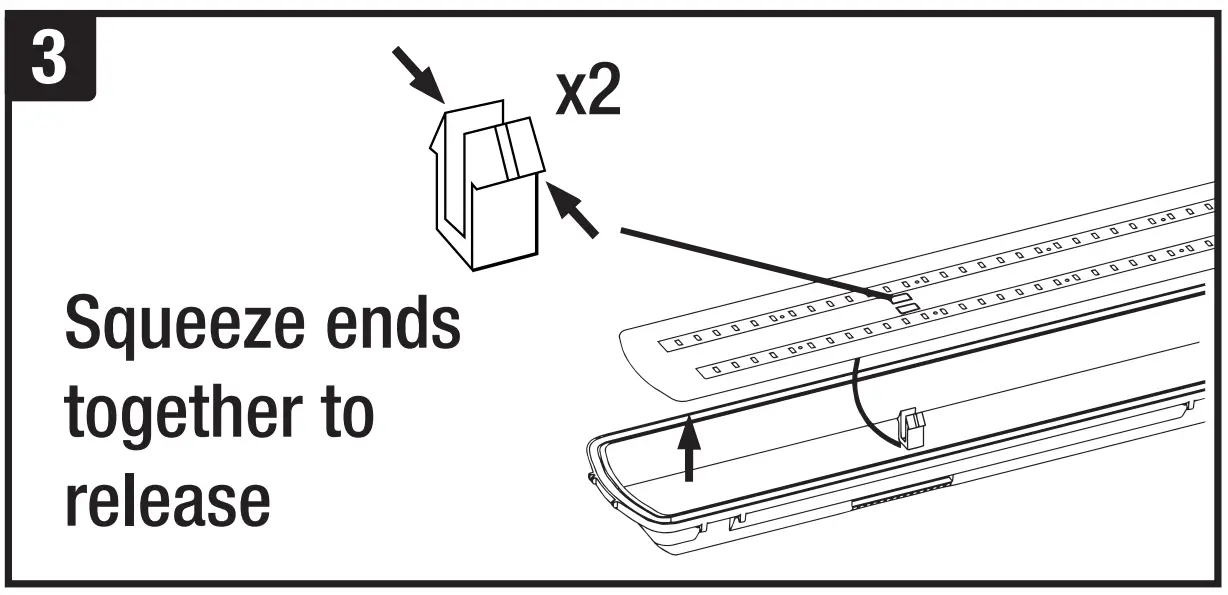 3

x2

Squeeze ends together to release