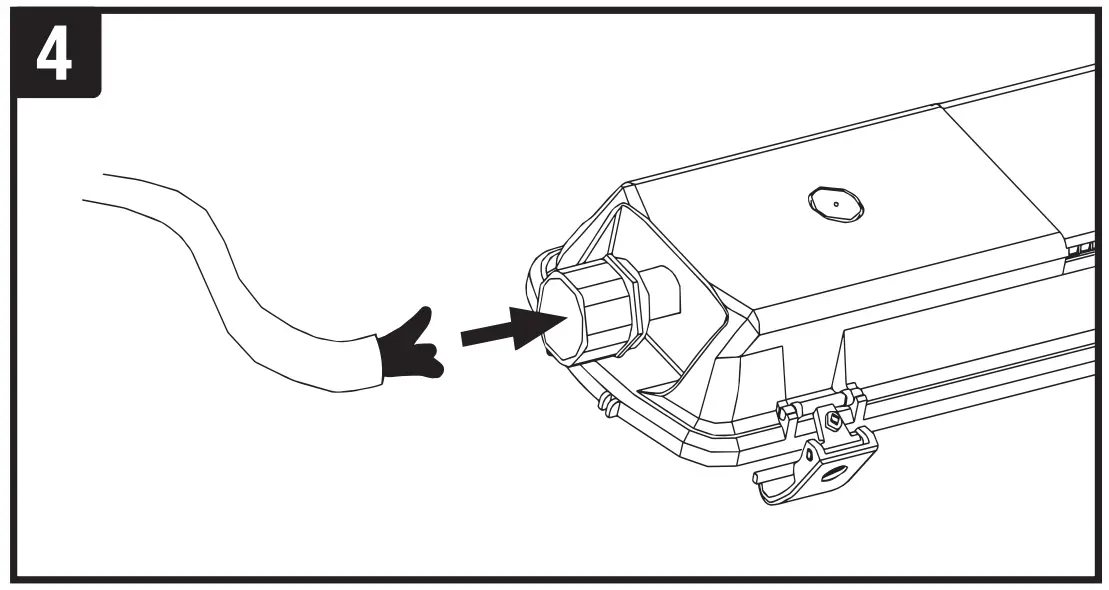 4