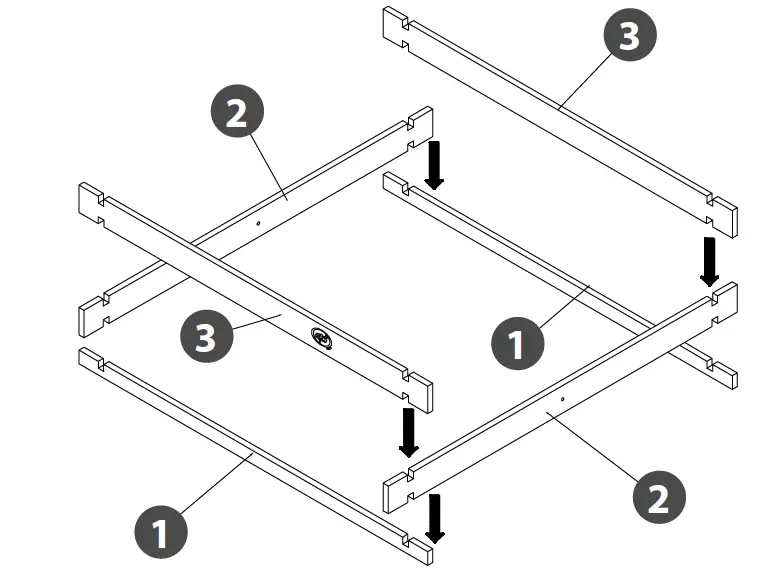 3
2
3
1
2
1