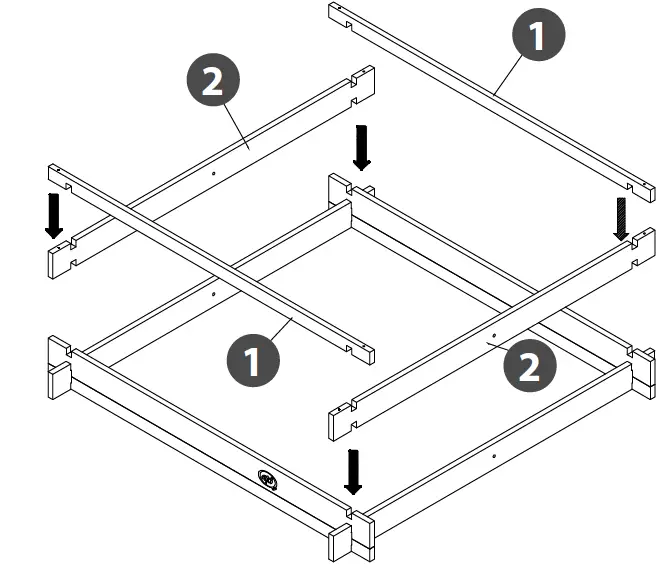 1
2
1
2