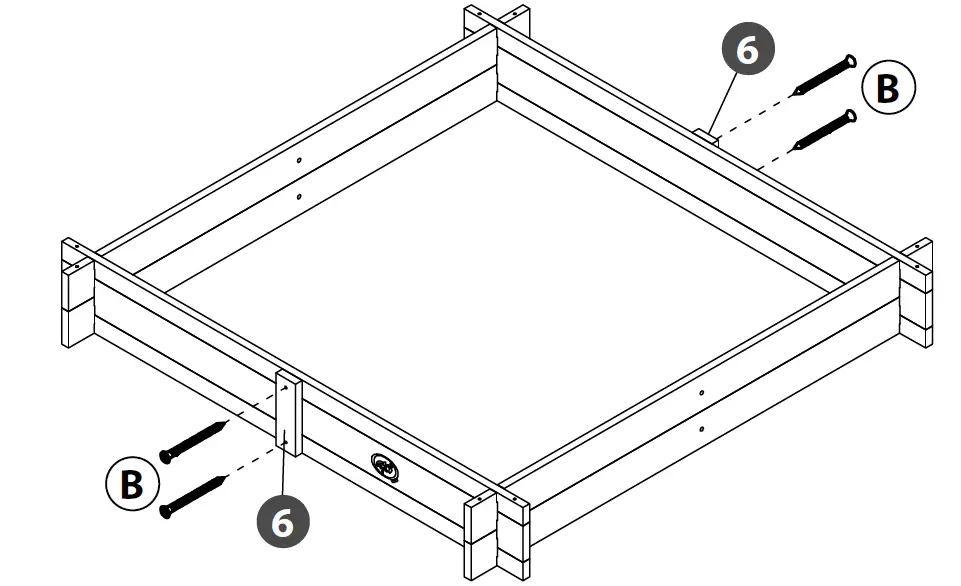 6
B
B
6