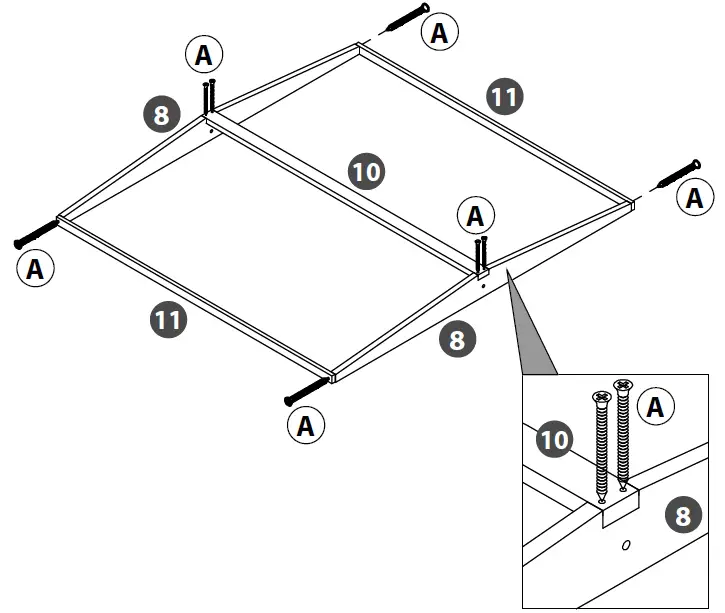 A

A

8

11

10

A

A

A

11

8

A

A

10

8