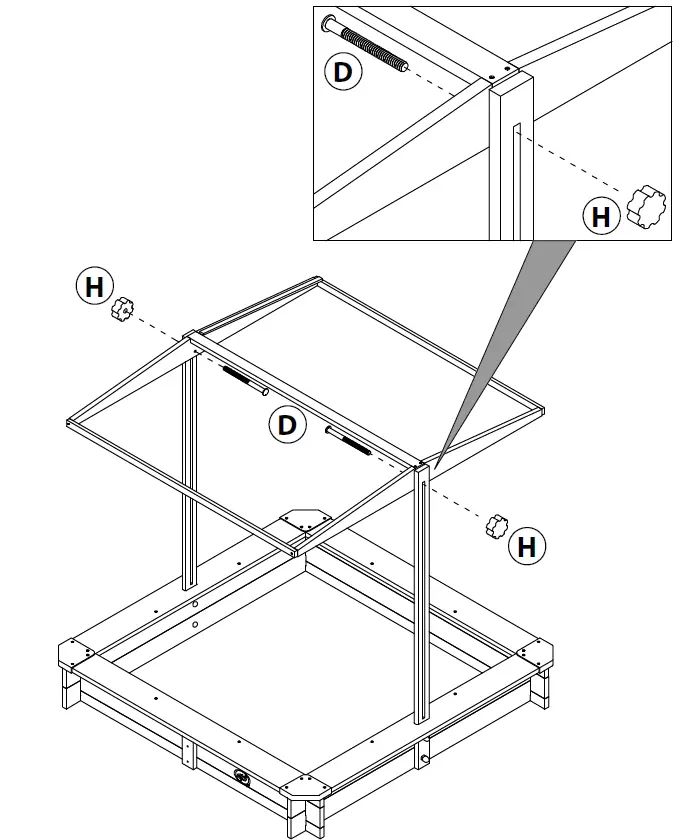 D

H

H

D

H